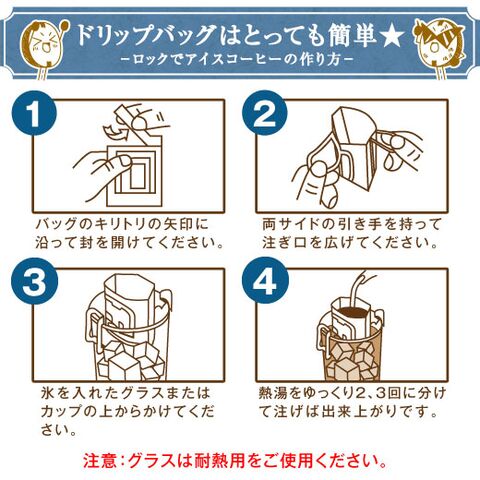 ドリップバッグはとっても簡単★
－ロックでアイスコーヒーの作り方－

1
バッグのキリトリの矢印に沿って封を開けてください。

2
両サイドの引き手を持って注ぎ口を広げてください。

3
氷を入れたグラスまたはカップの上からかけてください。

4
熱湯をゆっくり2、3回に分けて注げば出来上がりです。

注意：グラスは耐熱用をご使用ください。