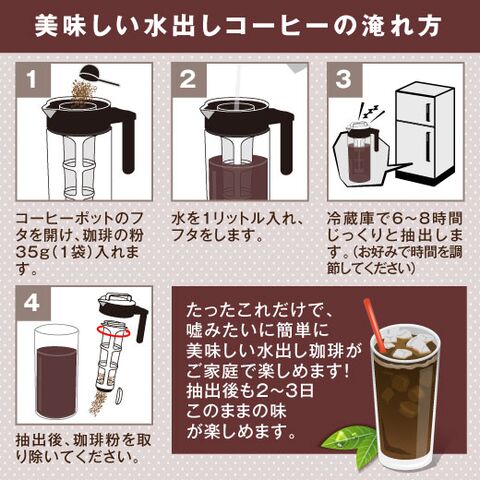 美味しい水出しコーヒーの淹れ方

1

コーヒーポットのフタを開け、珈琲の粉35g（1袋）入れます。

2

水を1リットル入れ、フタをします。

3

冷蔵庫で6～8時間じっくりと抽出します。（お好みで時間を調節してください）

4

抽出後、珈琲粉を取り除いてください。

たったこれだけで、嘘みたいに簡単に美味しい水出し珈琲がご家庭で楽しめます！抽出後も2～3日このままの味が楽しめます。