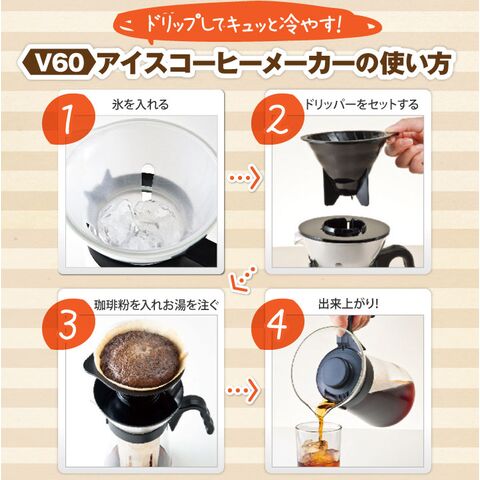 ドリップしてキュッと冷やす!

V60 アイスコーヒーメーカーの使い方

1
氷を入れる

2
ドリッパーをセットする

3
珈琲粉を入れお湯を注ぐ

4
出来上がり!