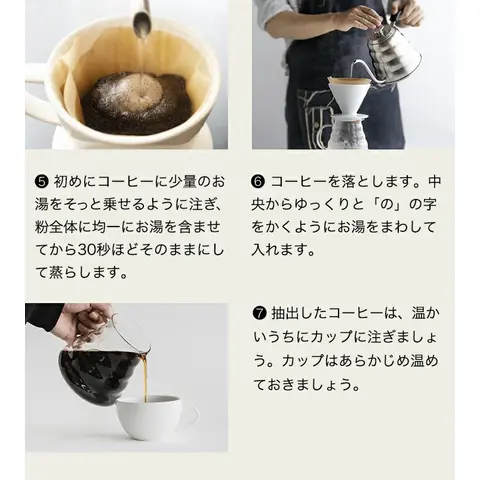 ❺ 初めにコーヒーに少量のお湯をそっと乗せるように注ぎ、粉全体に均一にお湯を含ませてから30秒ほどそのままにして蒸らします。

❻ コーヒーを落とします。中央からゆっくりと「の」の字をかくようにお湯をまわして入れます。

❼ 抽出したコーヒーは、温かいうちにカップに注ぎましょう。カップはあらかじめ温めておきましょう。