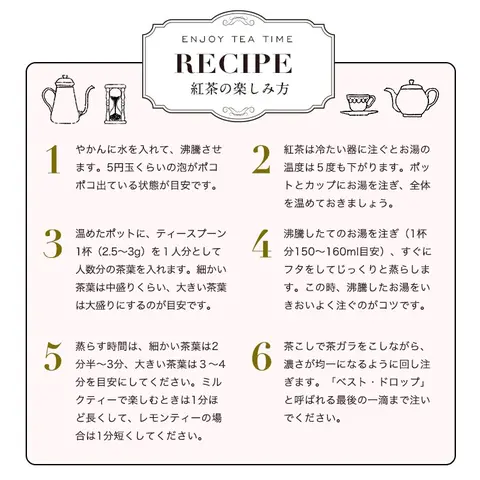 ENJOY TEA TIME
RECIPE
紅茶の楽しみ方

1
やかんに水を入れて、沸騰させます。5円玉くらいの泡がポコポコ出ている状態が目安です。

2
紅茶は冷たい器に注ぐとお湯の温度は５度も下がります。ポットとカップにお湯を注ぎ、全体を温めておきましょう。

3
温めたポットに、ティースプーン1杯（2.5〜3g）を１人分として人数分の茶葉を入れます。細かい茶葉は中盛りくらい、大きい茶葉は大盛りにするのが目安です。

4
沸騰したてのお湯を注ぎ（1杯分150〜160ml目安）、すぐにフタをしてじっくりと蒸らします。この時、沸騰したお湯をいきおいよく注ぐのがコツです。

5
蒸らす時間は、細かい茶葉は2分半〜3分、大きい茶葉は３〜4分を目安にしてください。ミルクティーで楽しむときは1分ほど長くして、レモンティーの場合は1分短くしてください。

6
茶こしで茶ガラをこしながら、濃さが均一になるように回し注ぎます。「ベスト・ドロップ」と呼ばれる最後の一滴まで注いでください。