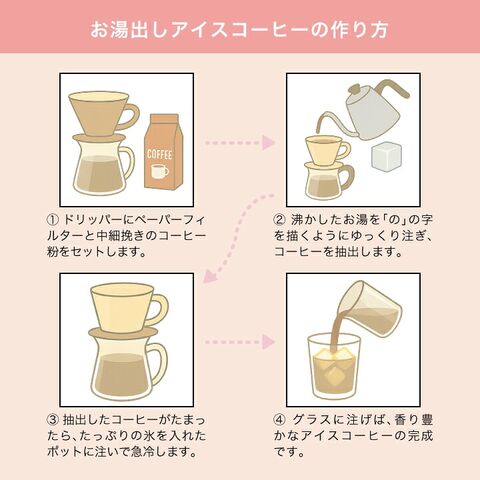 お湯出しアイスコーヒーの作り方

COFFEE

① ドリッパーにペーパーフィルターと中細挽きのコーヒー粉をセットします。

② 沸かしたお湯を「の」の字を描くようにゆっくり注ぎ、コーヒーを抽出します。

③ 抽出したコーヒーがたまったら、たっぷりの氷を入れたポットに注いで急冷します。

④ グラスに注げば、香り豊かなアイスコーヒーの完成です。