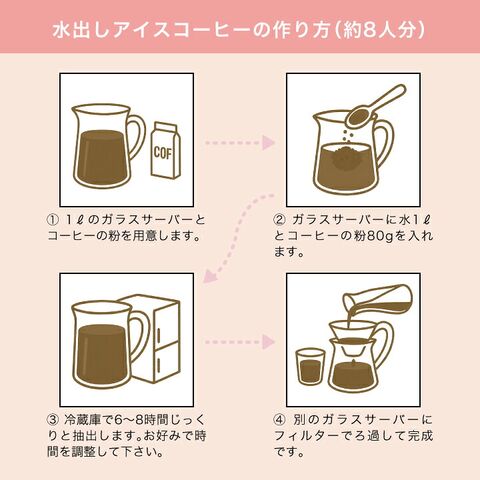 水出しアイスコーヒーの作り方（約8人分）

COF

① 1ℓのガラスサーバーとコーヒーの粉を用意します。

② ガラスサーバーに水1ℓとコーヒーの粉80gを入れます。

③ 冷蔵庫で6〜8時間じっくりと抽出します。お好みで時間を調整して下さい。

④ 別のガラスサーバーにフィルターでろ過して完成です。