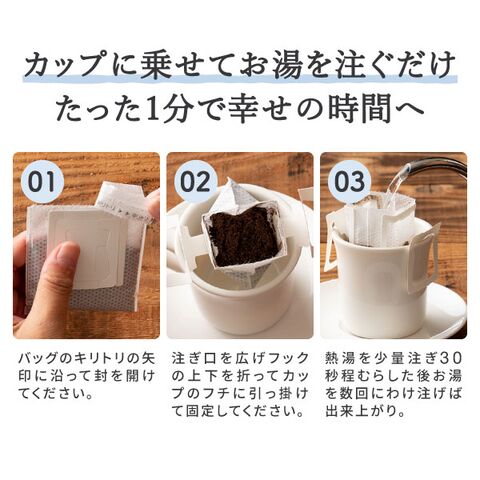 カップに乗せてお湯を注ぐだけ
たった1分で幸せの時間へ

01

バッグのキリトリの矢印に沿って封を開けてください。

02

注ぎ口を広げフックの上下を折ってカップのフチに引っ掛けて固定してください。

03

熱湯を少量注ぎ30秒程むらした後お湯を数回にわけ注げば出来上がり。