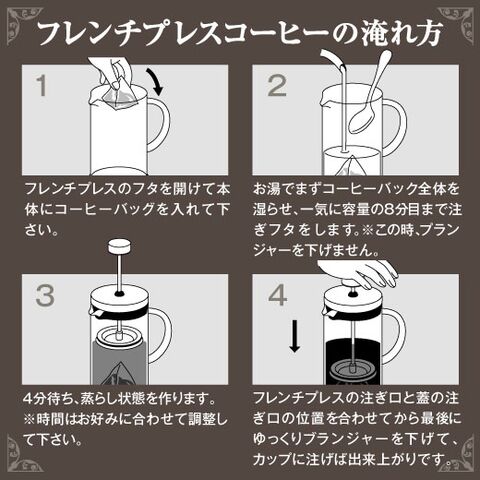 フレンチプレスコーヒーの淹れ方

1

フレンチプレスのフタを開けて本体にコーヒーバッグを入れて下さい。

2

お湯でまずコーヒーバック全体を湿らせ、一気に容量の8分目まで注ぎフタをします。※この時、プランジャーを下げません。

3

4分待ち、蒸らし状態を作ります。※時間はお好みに合わせて調整して下さい。

4

フレンチプレスの注ぎ口と蓋の注ぎ口の位置を合わせてから最後にゆっくりプランジャーを下げて、カップに注げば出来上がりです。