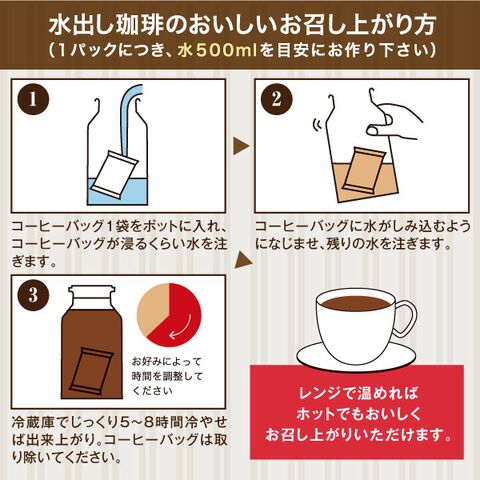 水出し珈琲のおいしいお召し上がり方
（1パックにつき、水500mlを目安にお作り下さい）

1

コーヒーバッグ1袋をポットに入れ、コーヒーバッグが浸るくらい水を注ぎます。

2

コーヒーバッグに水がしみ込むようになじませ、残りの水を注ぎます。

3

お好みによって時間を調整してください

冷蔵庫でじっくり5～8時間冷やせば出来上がり。コーヒーバッグは取り除いてください。

レンジで温めれば
ホットでもおいしく
お召し上がりいただけます。