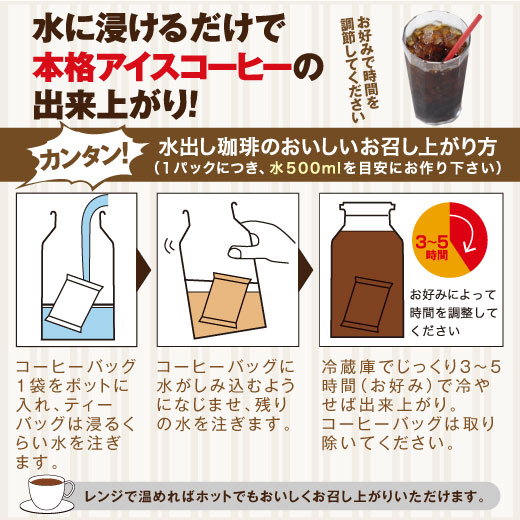 水に浸けるだけで
本格アイスコーヒーの
出来上がり!

お好みで時間を調節してください

カンタン!

水出し珈琲のおいしいお召し上がり方
（1パックにつき、水500mlを目安にお作り下さい）

3~5時間

お好みによって時間を調整してください

コーヒーバッグ1袋をポットに入れ、ティーバッグは浸るくらい水を注ぎます。

コーヒーバッグに水がしみ込むようになじませ、残りの水を注ぎます。

冷蔵庫でじっくり3～5時間（お好み）で冷やせば出来上がり。コーヒーバッグは取り除いてください。

レンジで温めればホットでもおいしくお召し上がりいただけます。