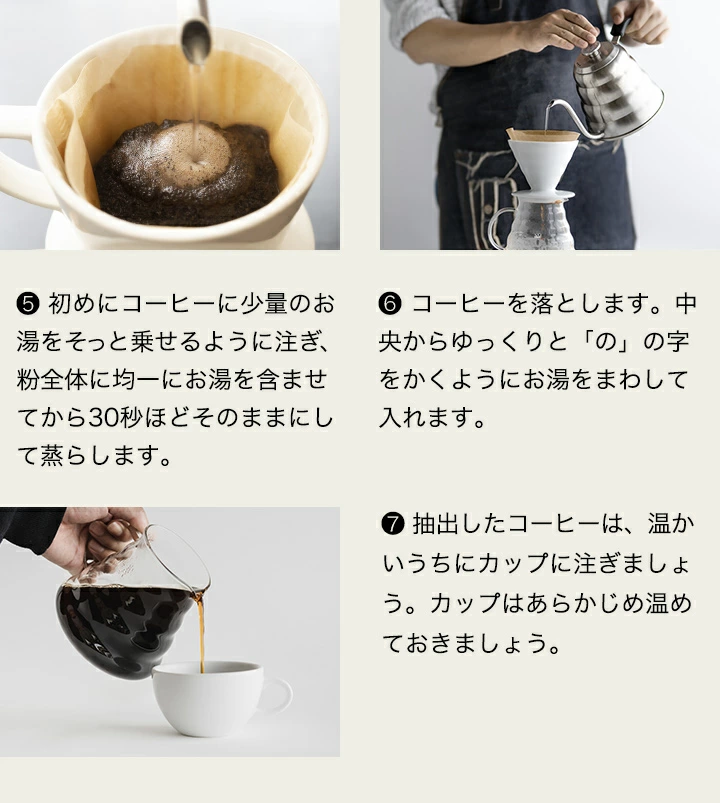 ❺ 初めにコーヒーに少量のお湯をそっと乗せるように注ぎ、粉全体に均一にお湯を含ませてから30秒ほどそのままにして蒸らします。

❻ コーヒーを落とします。中央からゆっくりと「の」の字をかくようにお湯をまわして入れます。

❼ 抽出したコーヒーは、温かいうちにカップに注ぎましょう。カップはあらかじめ温めておきましょう。