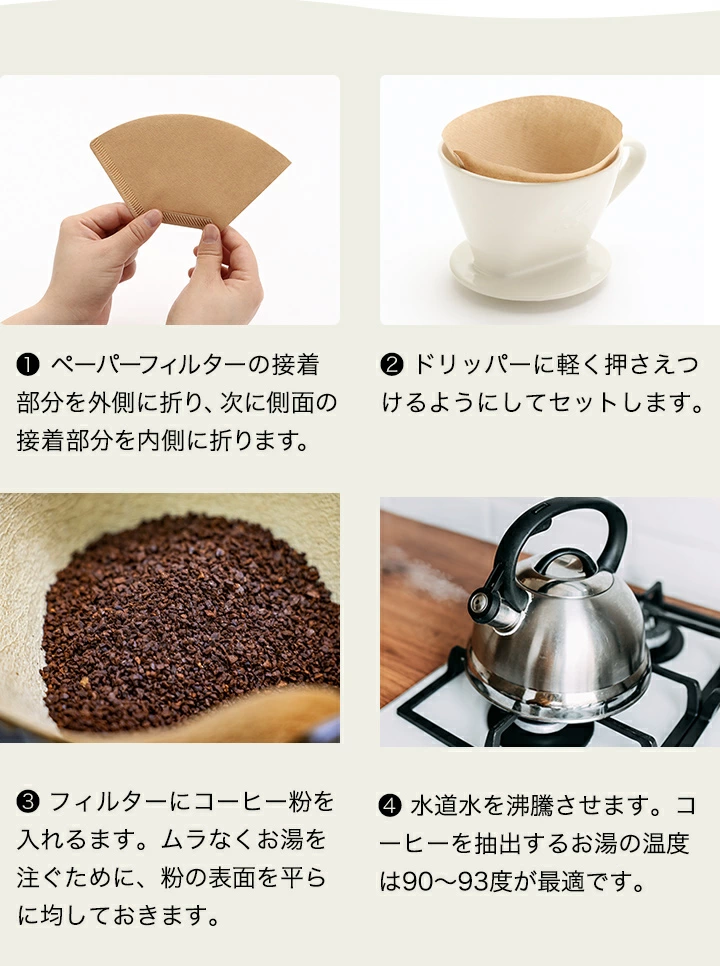 ❶ ペーパーフィルターの接着部分を外側に折り、次に側面の接着部分を内側に折ります。

❷ ドリッパーに軽く押さえつけるようにしてセットします。

❸ フィルターにコーヒー粉を入れるます。ムラなくお湯を注ぐために、粉の表面を平らに均しておきます。

❹ 水道水を沸騰させます。コーヒーを抽出するお湯の温度は90〜93度が最適です。