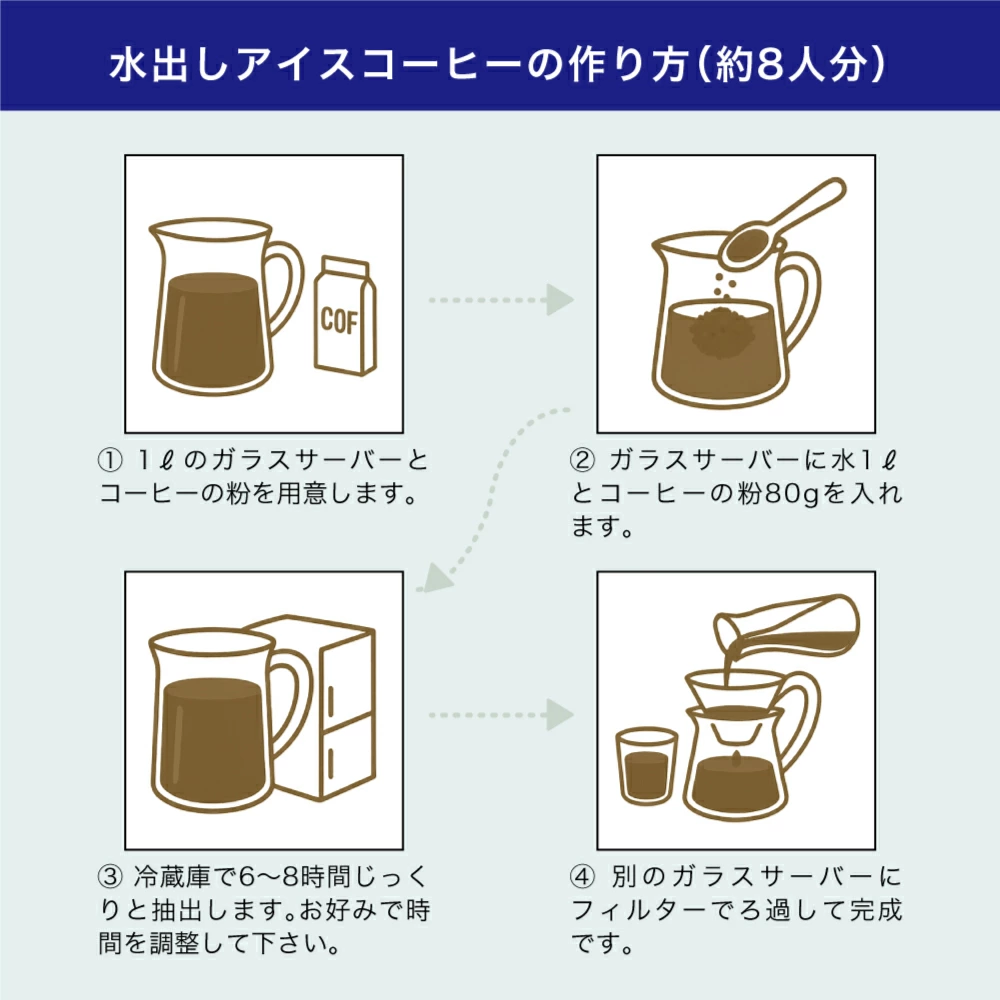 水出しアイスコーヒーの作り方(約8人分)

COF

① 1ℓのガラスサーバーとコーヒーの粉を用意します。

② ガラスサーバーに水1ℓとコーヒーの粉80gを入れます。

③ 冷蔵庫で6〜8時間じっくりと抽出します。お好みで時間を調整して下さい。

④ 別のガラスサーバーにフィルターでろ過して完成です。