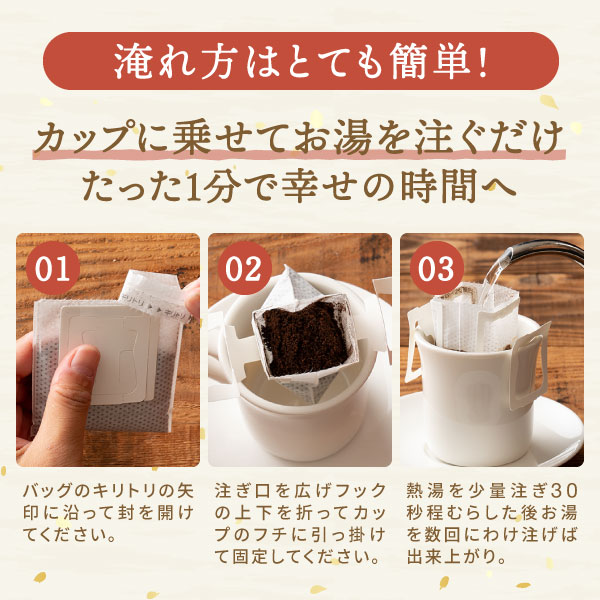 淹れ方はとても簡単!

カップに乗せてお湯を注ぐだけ
たった1分で幸せの時間へ

01

キリトリ ▶ キリトリ

バッグのキリトリの矢印に沿って封を開けてください。

02

注ぎ口を広げフックの上下を折ってカップのフチに引っ掛けて固定してください。

03

熱湯を少量注ぎ30秒程むらした後お湯を数回にわけ注げば出来上がり。